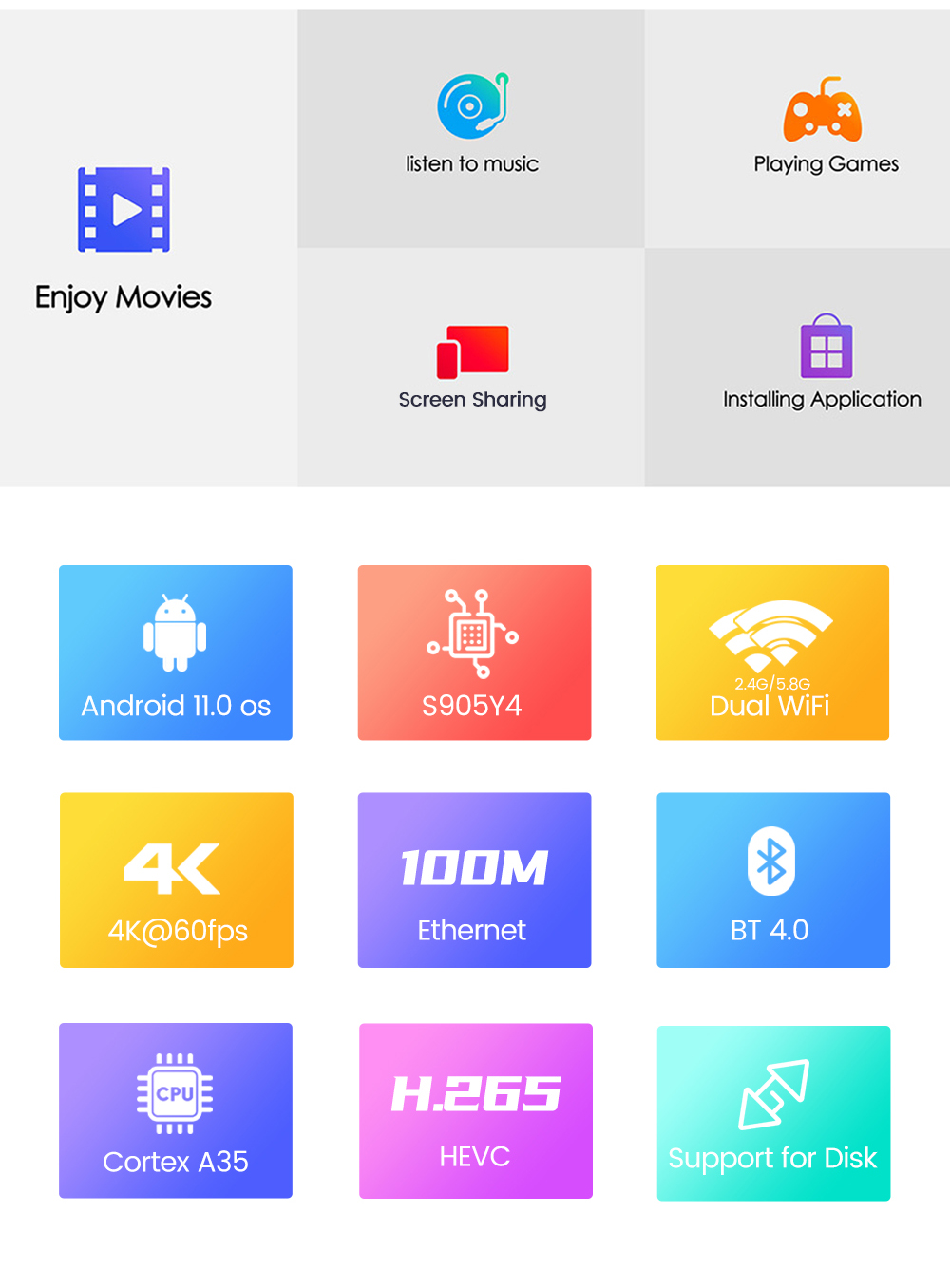 Enjoy Movies

listen to music

Playing Games

Screen Sharing

Installing Application

Android 11.0 os

S905Y4

2.4G/5.8G
Dual WiFi

4K
4K@60fps

100M
Ethernet

BT 4.0

CPU
Cortex A35

H.265
HEVC

Support for Disk